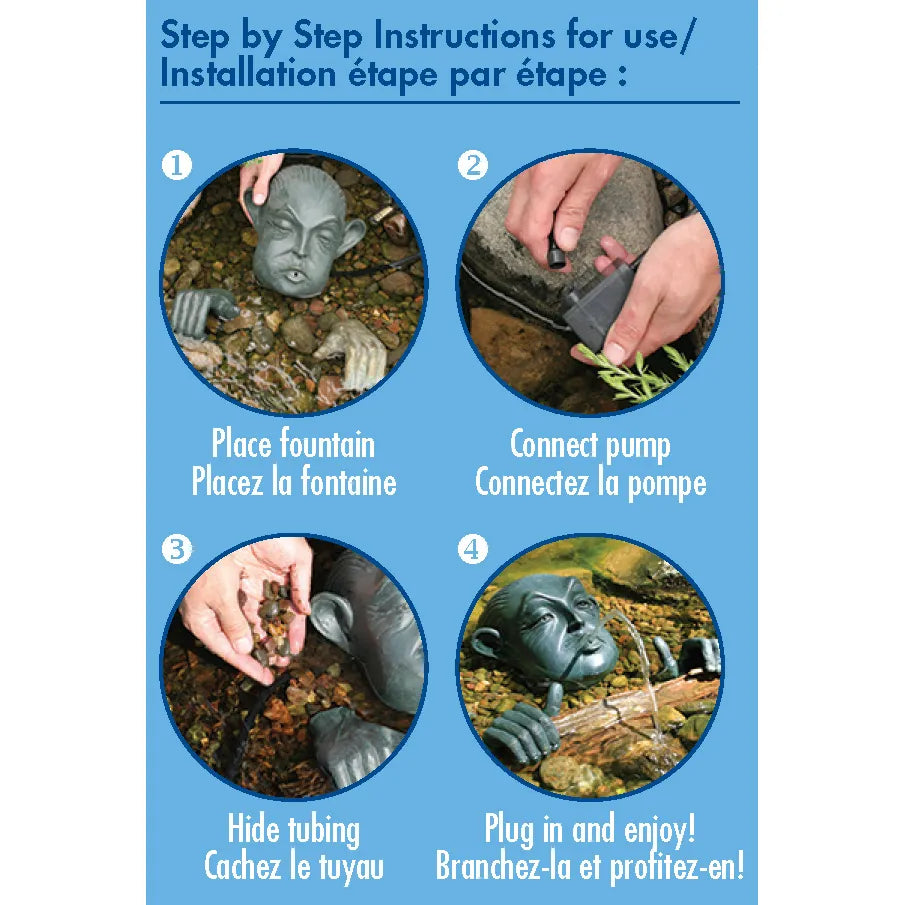 Step by Step Instructions for use/
Installation étape par étape :

1

Place fountain
Placez la fontaine

2

Connect pump
Connectez la pompe

3

Hide tubing
Cachez le tuyau

4

Plug in and enjoy!
Branchez-la et profitez-en!