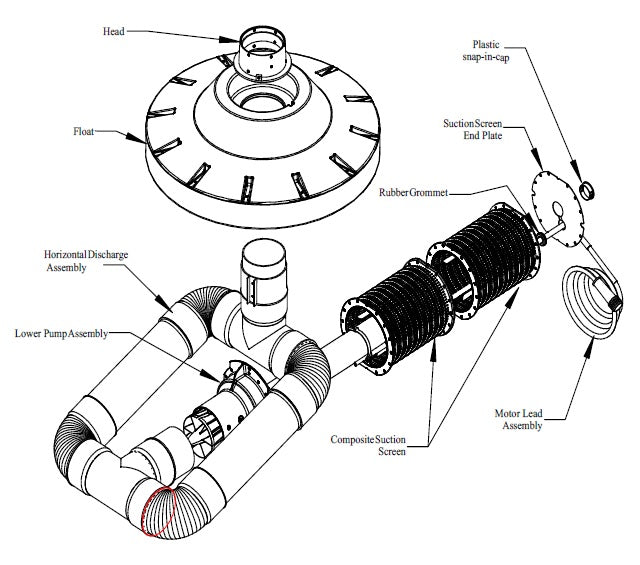 Head

Plastic snap-in-cap

Float

Suction Screen End Plate

Rubber Grommet

Horizontal Discharge Assembly

Lower Pump Assembly

Composite Suction Screen

Motor Lead Assembly